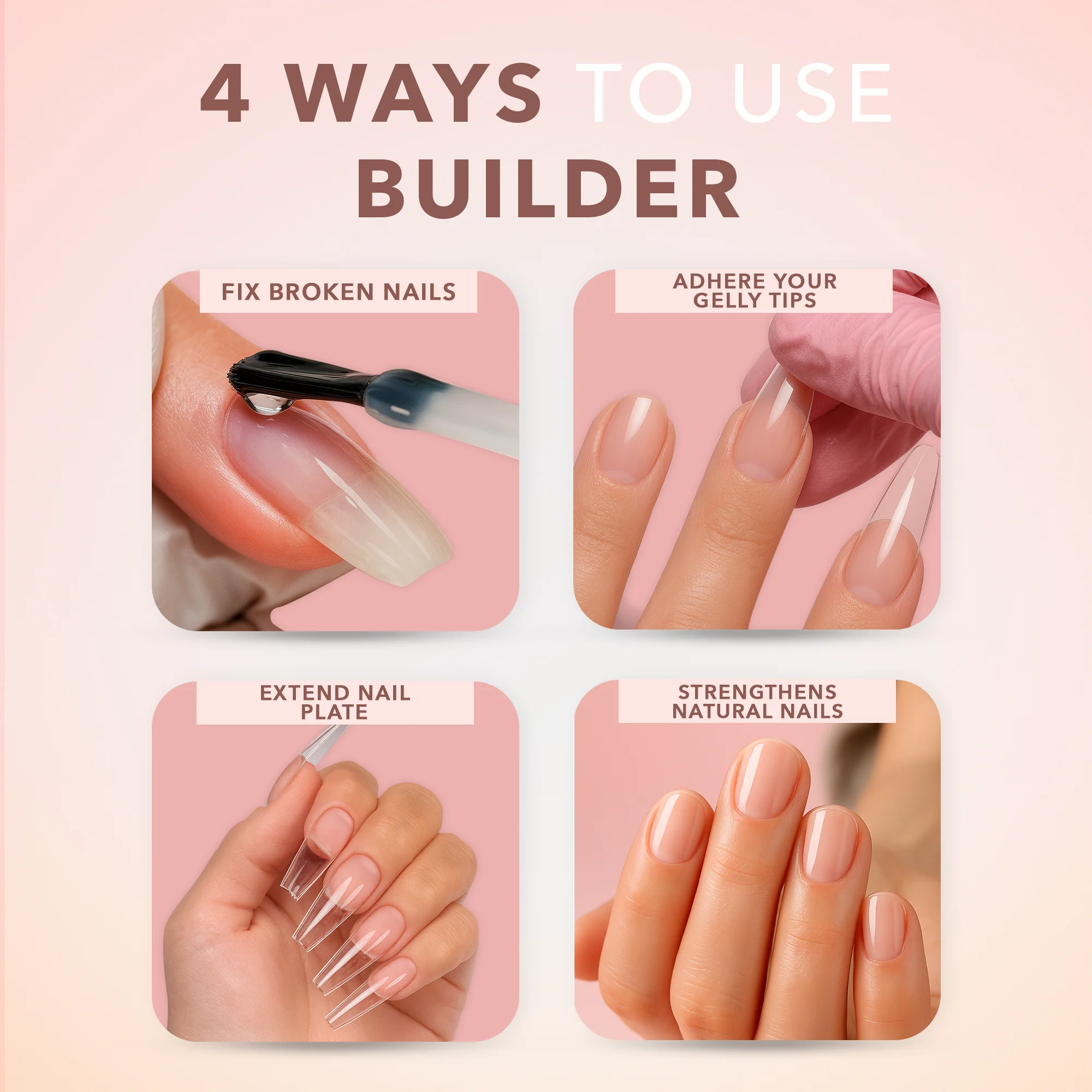 4 WAYS TO USE BUILDER

FIX BROKEN NAILS

ADHERE YOUR GELLY TIPS

EXTEND NAIL PLATE

STRENGTHENS NATURAL NAILS