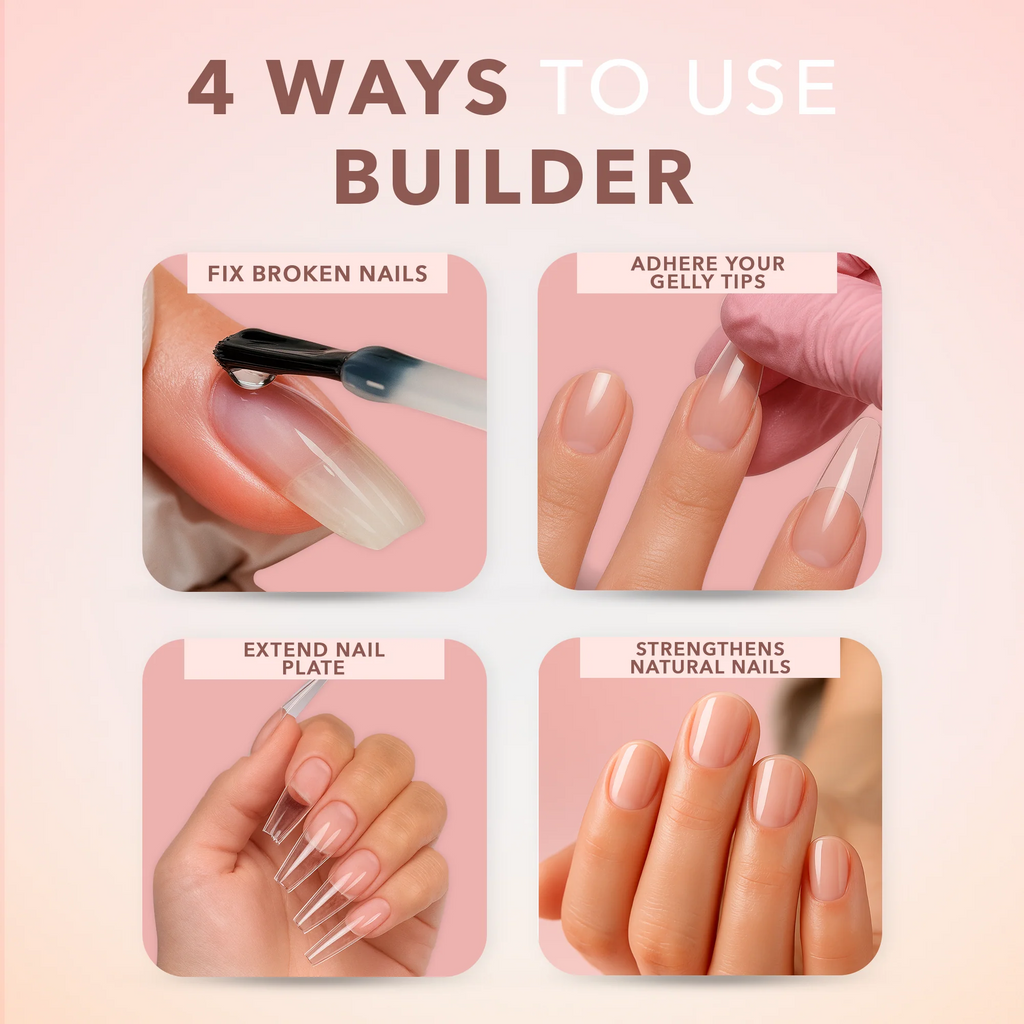 4 WAYS TO USE BUILDER

FIX BROKEN NAILS

ADHERE YOUR GELLY TIPS

EXTEND NAIL PLATE

STRENGTHENS NATURAL NAILS